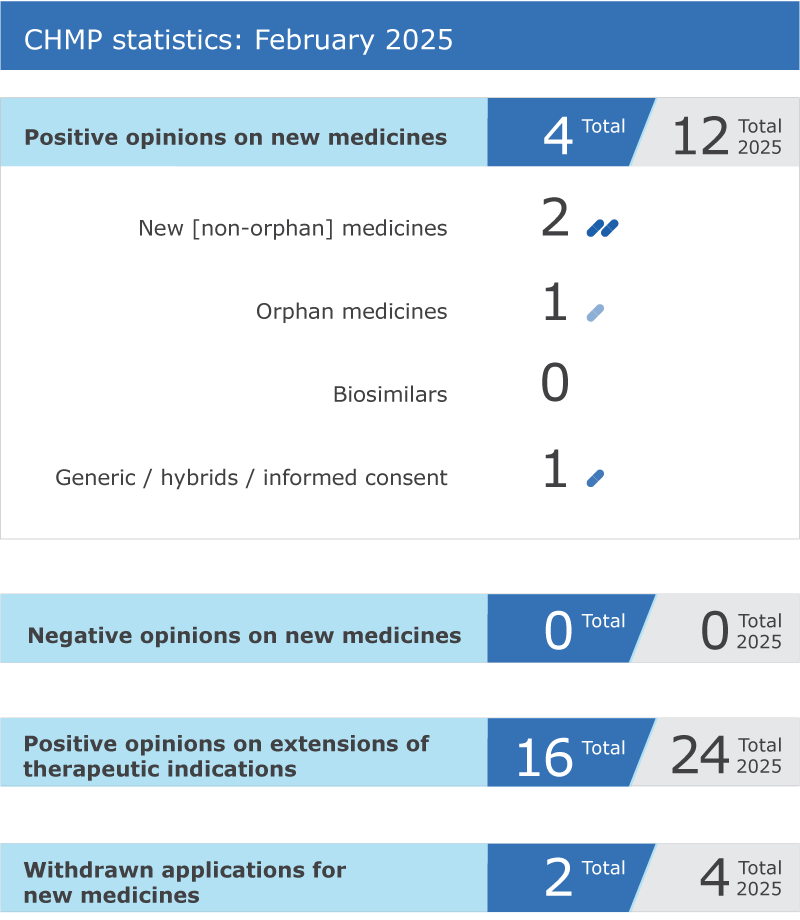 CHMP statistics: February 2025

Positive opinions on new medicines 4 Total 12 Total 2025

New [non-orphan] medicines 2

Orphan medicines 1

Biosimilars 0

Generic / hybrids / informed consent 1

Negative opinions on new medicines 0 Total 0 Total 2025

Positive opinions on extensions of therapeutic indications 16 Total 24 Total 2025

Withdrawn applications for new medicines 2 Total 4 Total 2025